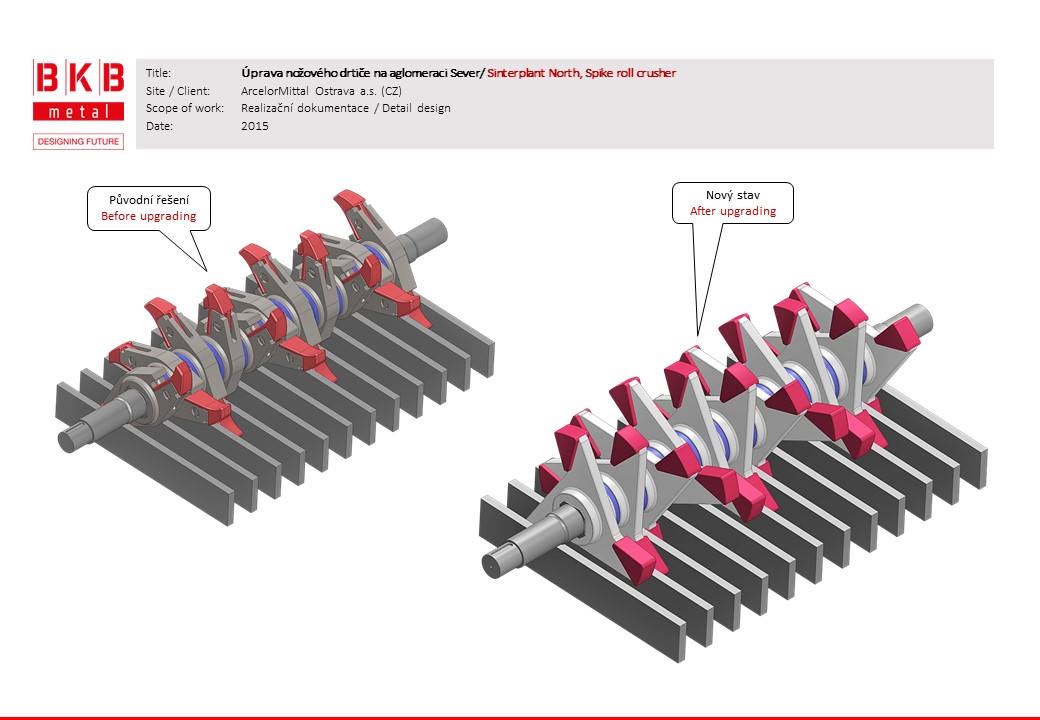 BKB
metal
DESIGNING FUTURE

Title: Úprava nožového drtiče na aglomeraci Sever/ Sinterplant North, Spike roll crusher
Site / Client: ArcelorMittal Ostrava a.s. (CZ)
Scope of work: Realizační dokumentace / Detail design
Date: 2015

Původní řešení
Before upgrading

Nový stav
After upgrading