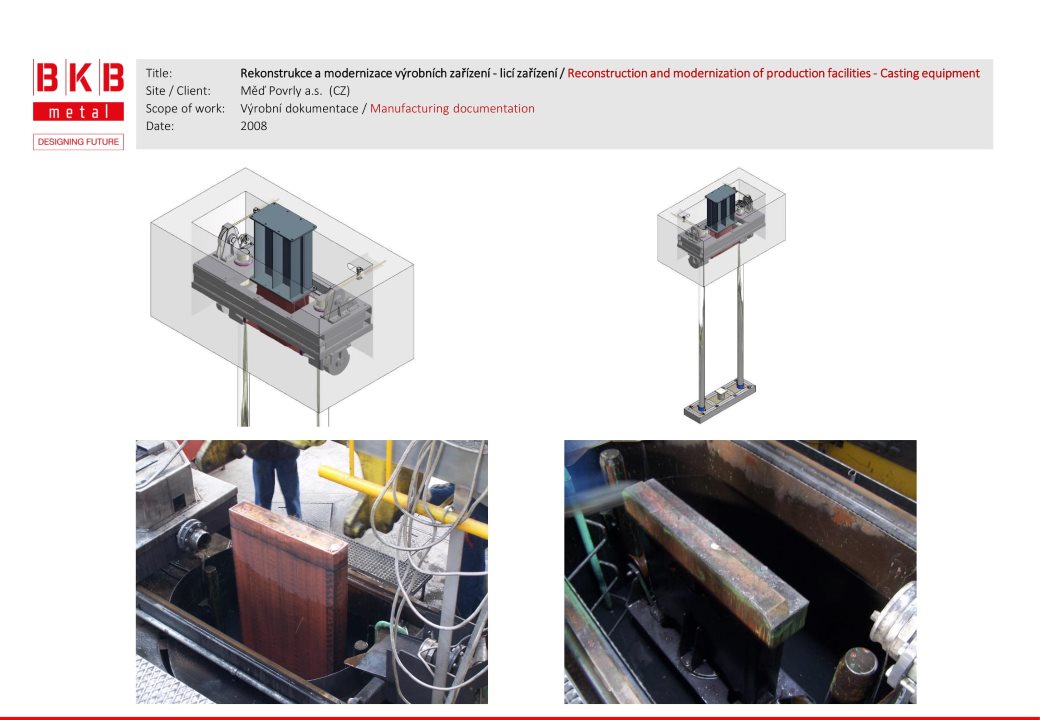 BKB
metal
DESIGNING FUTURE

Title: Rekonstrukce a modernizace výrobních zařízení - licí zařízení / Reconstruction and modernization of production facilities - Casting equipment
Site / Client: Měď Povrly a.s. (CZ)
Scope of work: Výrobní dokumentace / Manufacturing documentation
Date: 2008